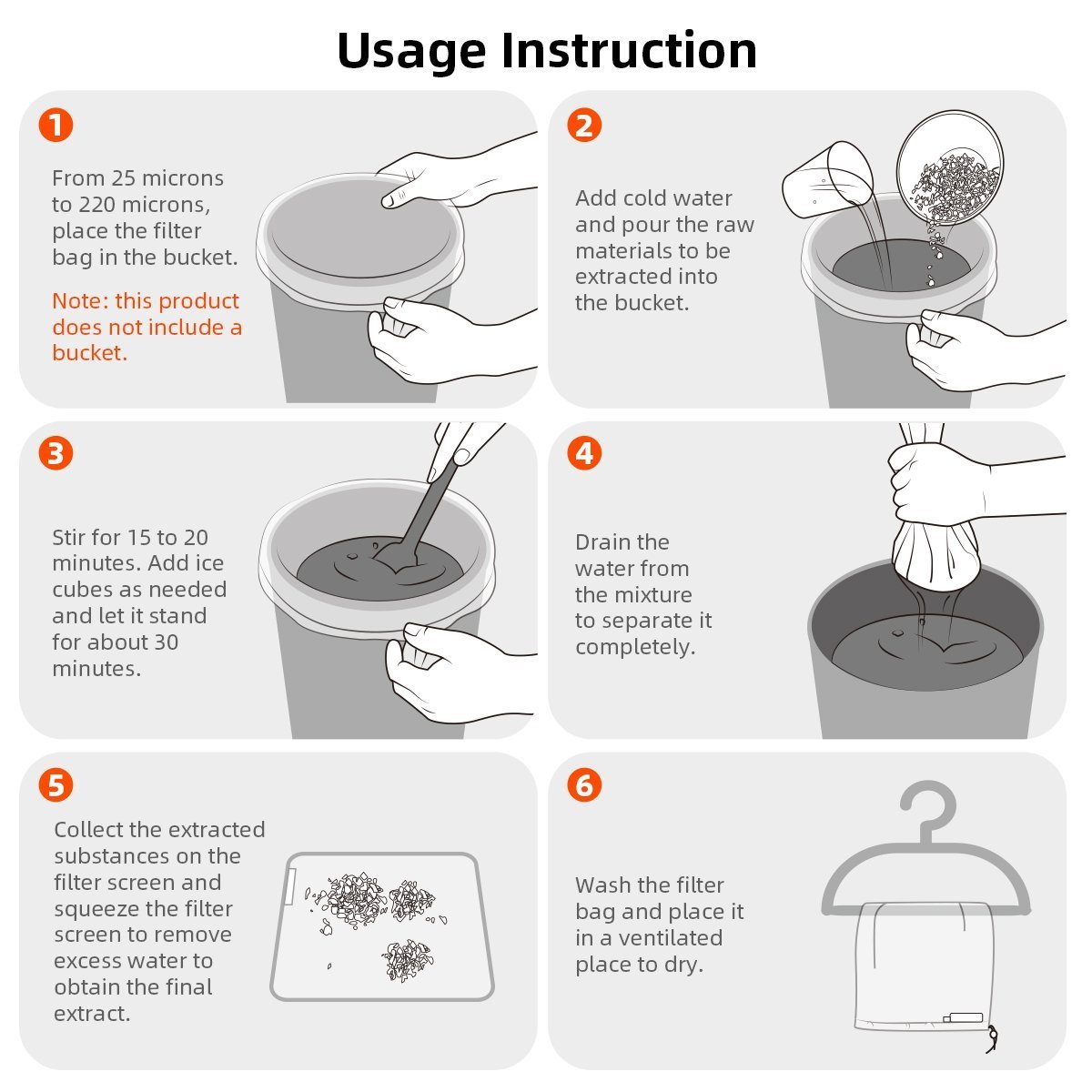 Usage Instruction

1

From 25 microns to 220 microns, place the filter bag in the bucket.

Note: this product does not include a bucket.

2

Add cold water and pour the raw materials to be extracted into the bucket.

3

Stir for 15 to 20 minutes. Add ice cubes as needed and let it stand for about 30 minutes.

4

Drain the water from the mixture to separate it completely.

5

Collect the extracted substances on the filter screen and squeeze the filter screen to remove excess water to obtain the final extract.

6

Wash the filter bag and place it in a ventilated place to dry.